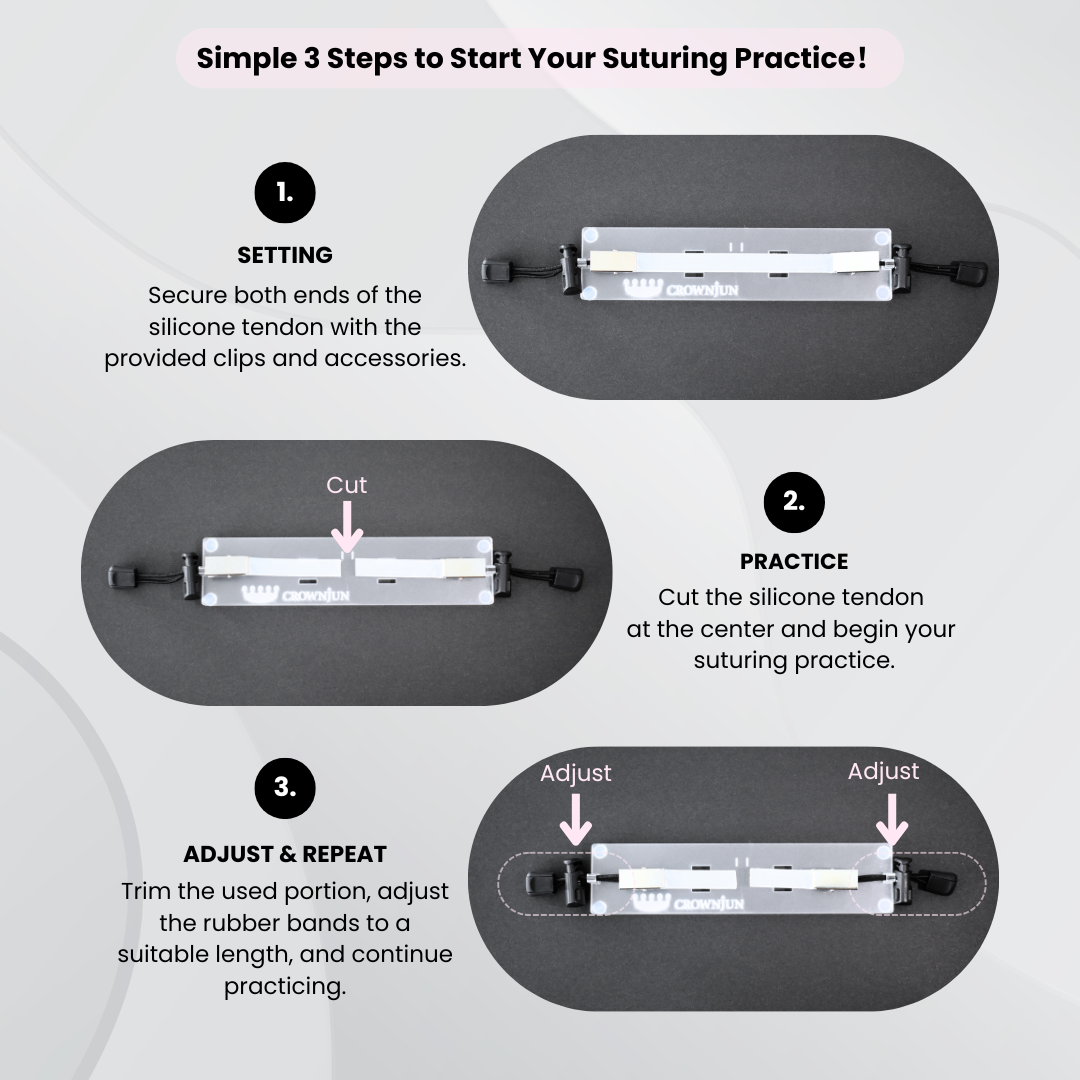 Simple 3 Steps to Start Your Suturing Practice!

1.

SETTING

Secure both ends of the silicone tendon with the provided clips and accessories.

CROWNJUN

Cut

CROWNJUN

2.

PRACTICE

Cut the silicone tendon at the center and begin your suturing practice.

3.

ADJUST & REPEAT

Trim the used portion, adjust the rubber bands to a suitable length, and continue practicing.

Adjust

Adjust

CROWNJUN